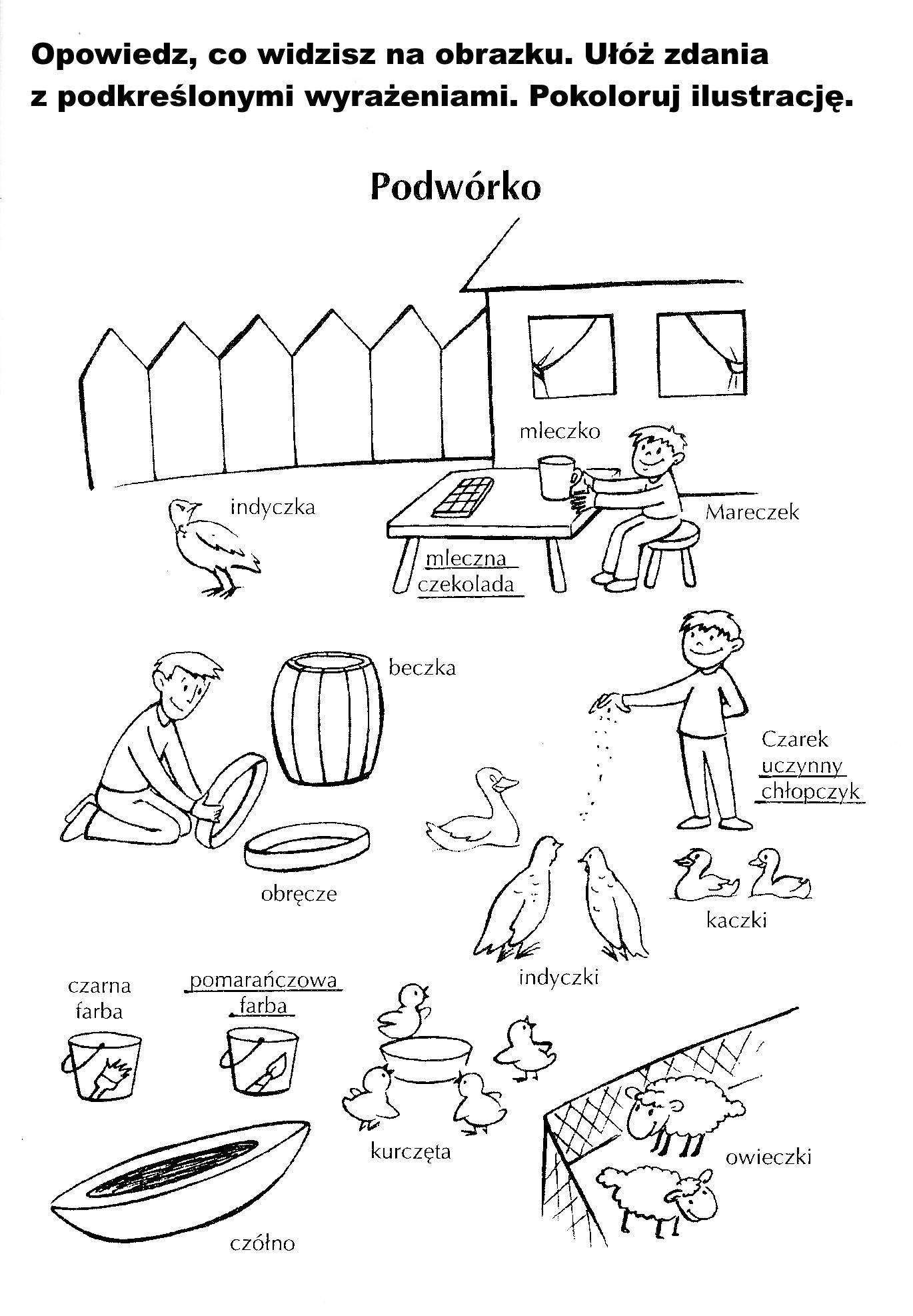 Opowiedz, co widzisz na obrazku. Ułóż zdania z podkreślonymi wyrażeniami. Pokoloruj ilustrację.

Podwórko

mleczko

indyczka

Mareczek

mleczna czekolada

beczka

Czarek uczynny chłopczyk

obręcze

kaczki

indyczki

czarna farba

pomarańczowa farba

kurczęta

owieczki

czółno